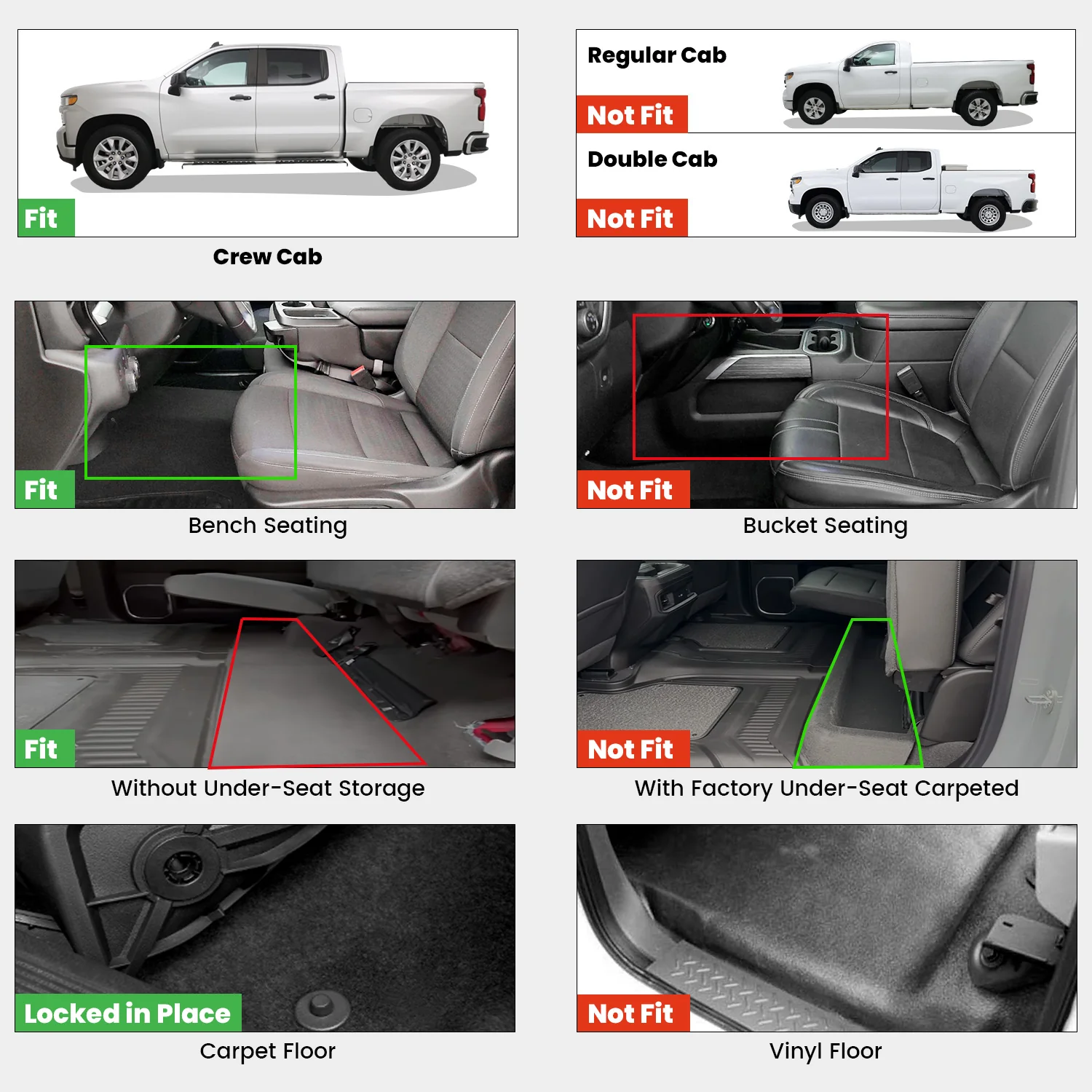 Fit

Crew Cab

Regular Cab

Not Fit

Double Cab

Not Fit

Fit

Bench Seating

Not Fit

Bucket Seating

Fit

Without Under-Seat Storage

Not Fit

With Factory Under-Seat Carpeted

Locked in Place

Carpet Floor

Not Fit

Vinyl Floor