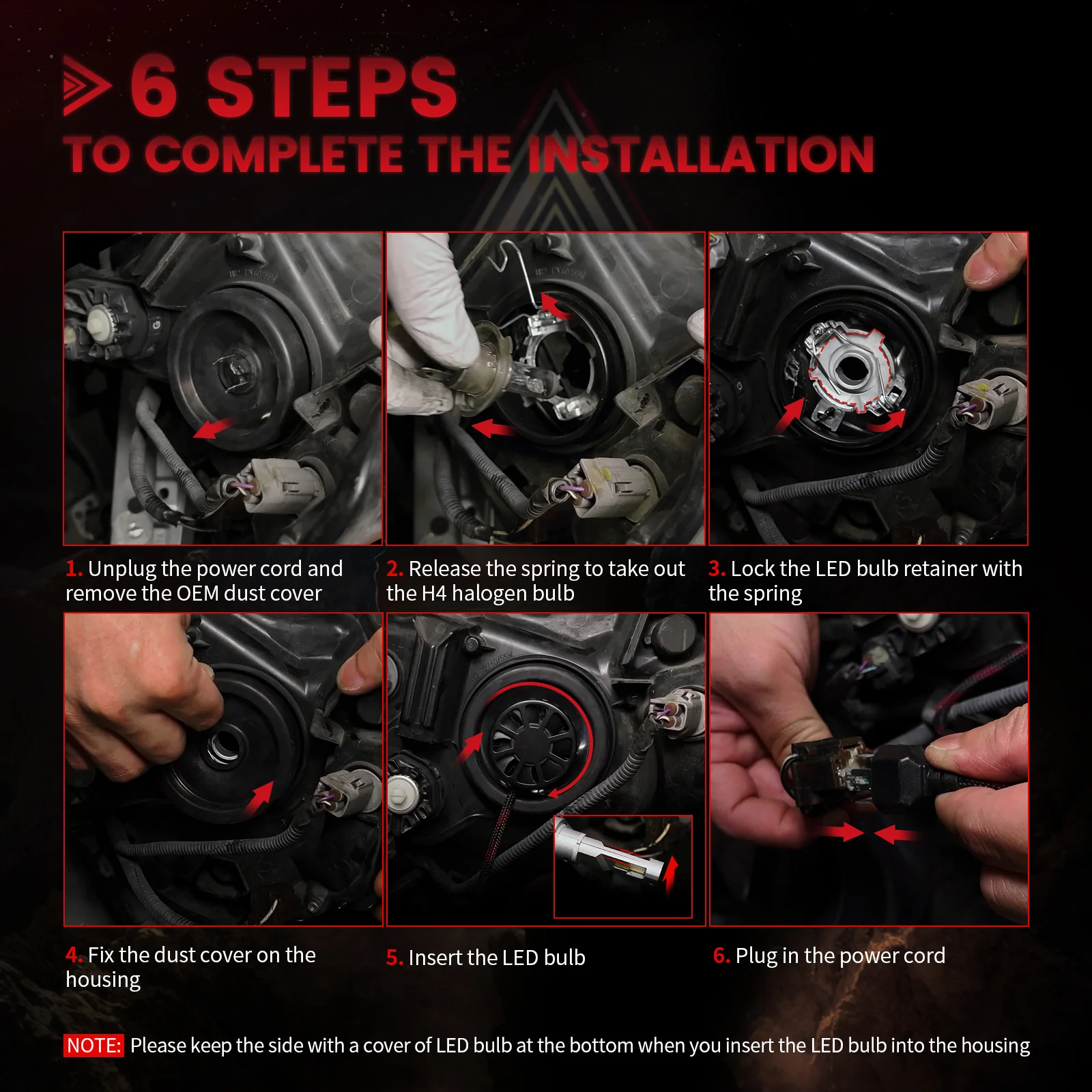 6 STEPS
TO COMPLETE THE INSTALLATION

1. Unplug the power cord and remove the OEM dust cover

2. Release the spring to take out the H4 halogen bulb

3. Lock the LED bulb retainer with the spring

4. Fix the dust cover on the housing

5. Insert the LED bulb

6. Plug in the power cord

NOTE: Please keep the side with a cover of LED bulb at the bottom when you insert the LED bulb into the housing